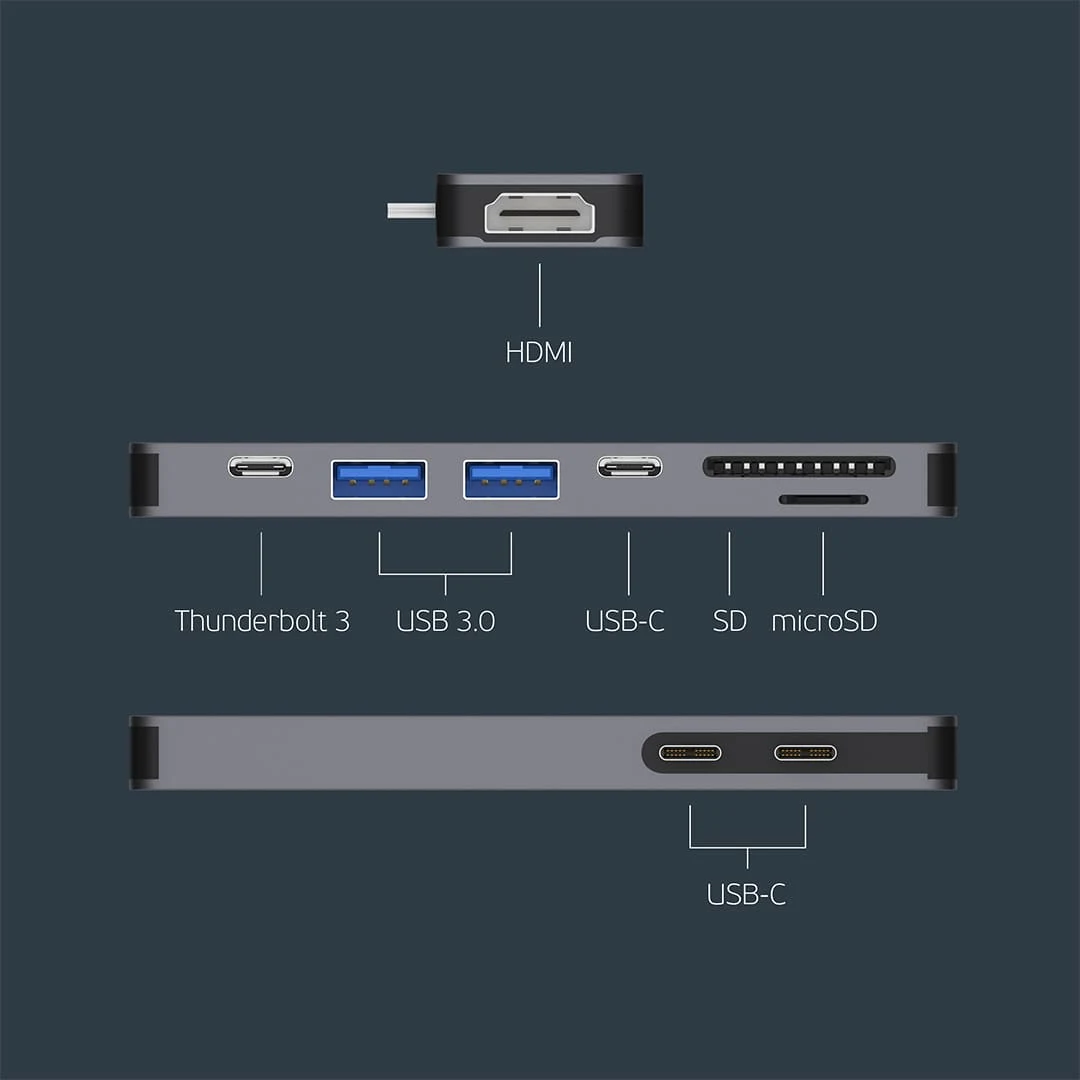 HDMI

Thunderbolt 3
USB 3.0
USB-C
SD
microSD

USB-C